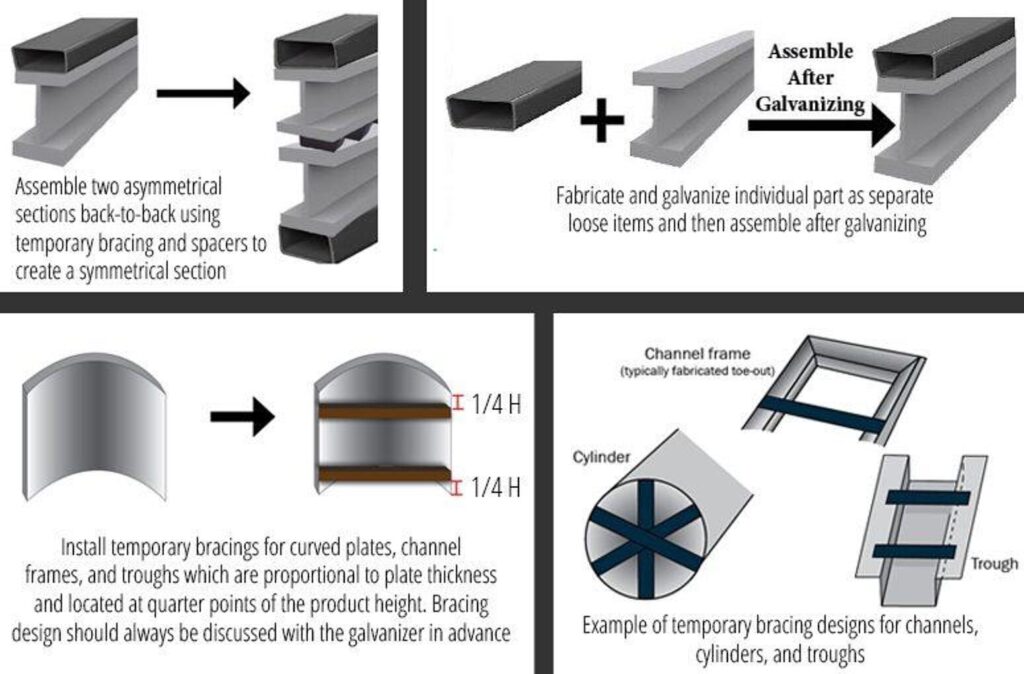 Assemble two asymmetrical sections back-to-back using temporary bracing and spacers to create a symmetrical section

Assemble After Galvanizing

Fabricate and galvanize individual part as separate loose items and then assemble after galvanizing

1/4 H

1/4 H

Install temporary bracings for curved plates, channel frames, and troughs which are proportional to plate thickness and located at quarter points of the product height. Bracing design should always be discussed with the galvanizer in advance

Channel frame
(typically fabricated toe-out)

Cylinder

Trough

Example of temporary bracing designs for channels, cylinders, and troughs